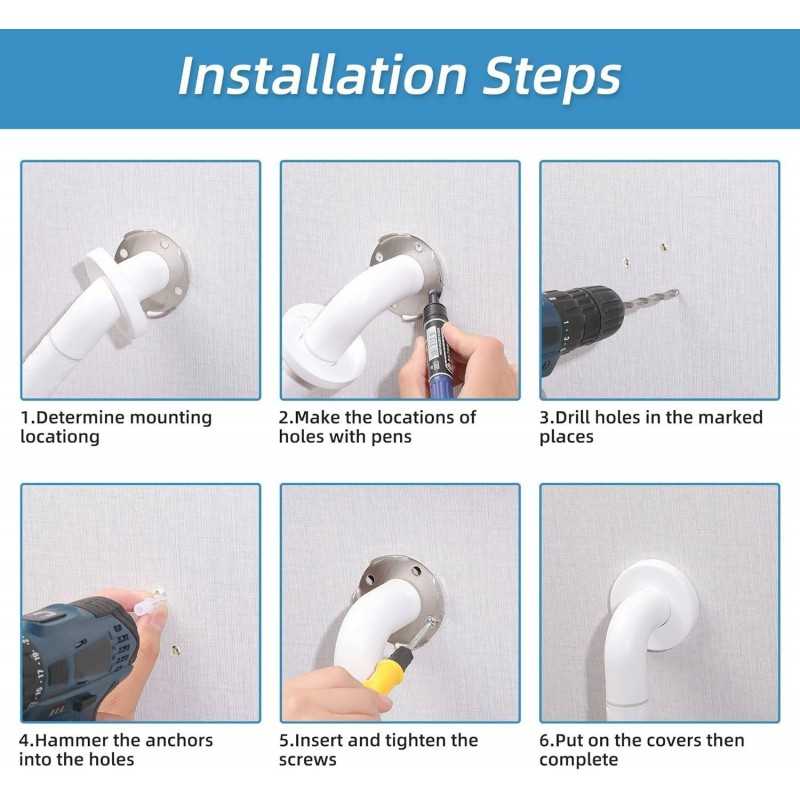 Installation Steps

1.Determine mounting locationg

2.Make the locations of holes with pens

3.Drill holes in the marked places

4.Hammer the anchors into the holes

5.Insert and tighten the screws

6.Put on the covers then complete